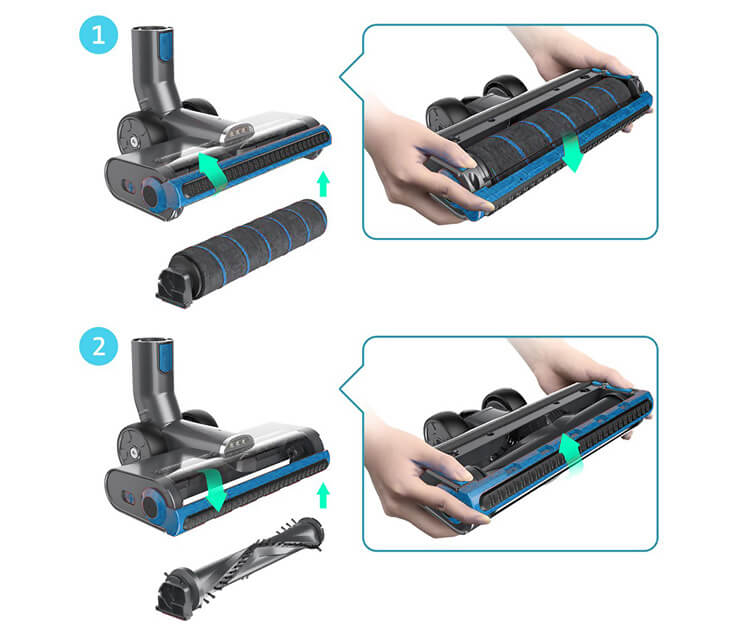 1

2